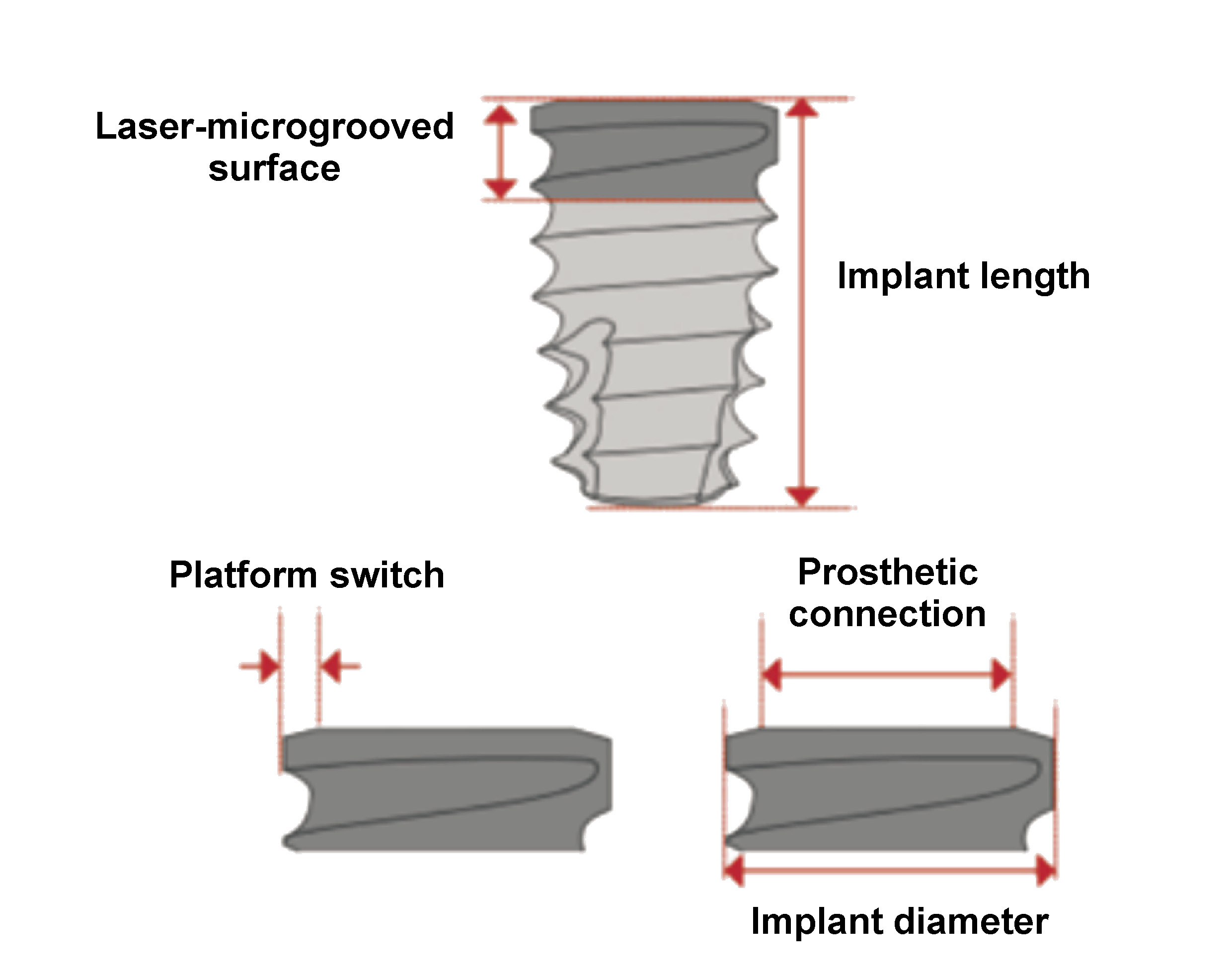 Laser-microgrooved surface

Implant length

Platform switch

Prosthetic connection

Implant diameter